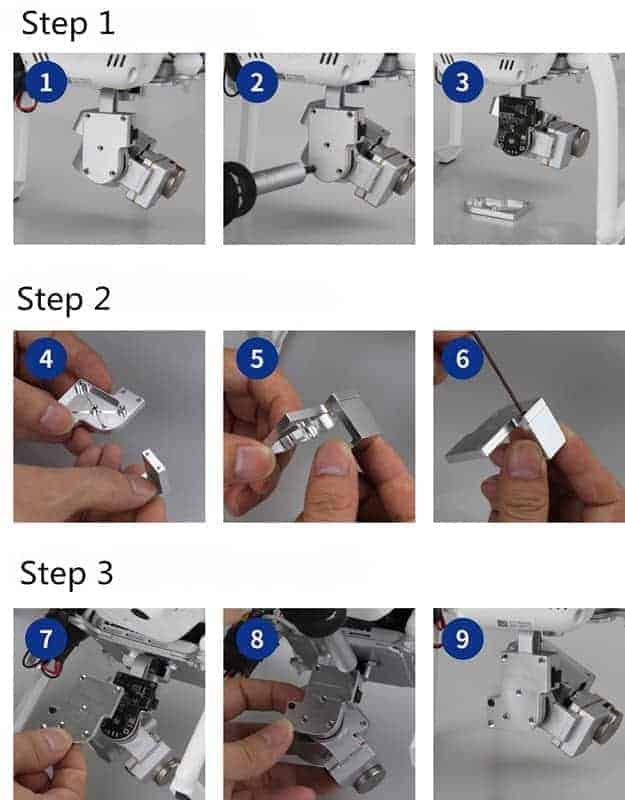 Step 1

1

2

3

Step 2

4

5

6

Step 3

7

8

9