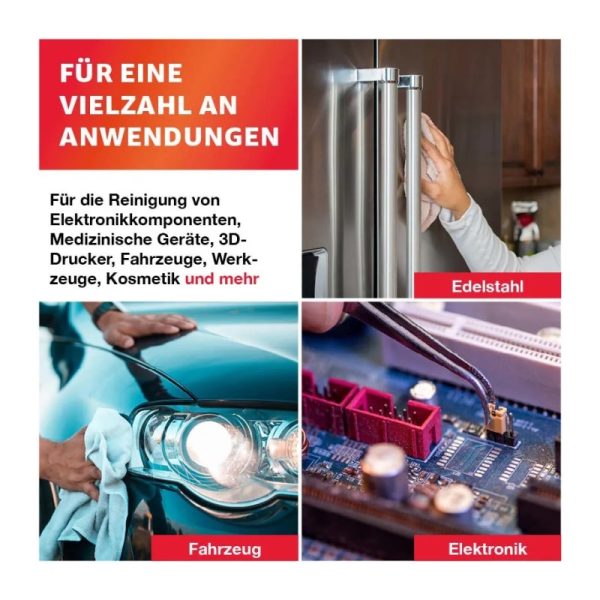 FÜR EINE VIELZAHL AN ANWENDUNGEN

Für die Reinigung von Elektronikkomponenten, Medizinische Geräte, 3D-Drucker, Fahrzeuge, Werkzeuge, Kosmetik und mehr

Edelstahl

Fahrzeug

Elektronik